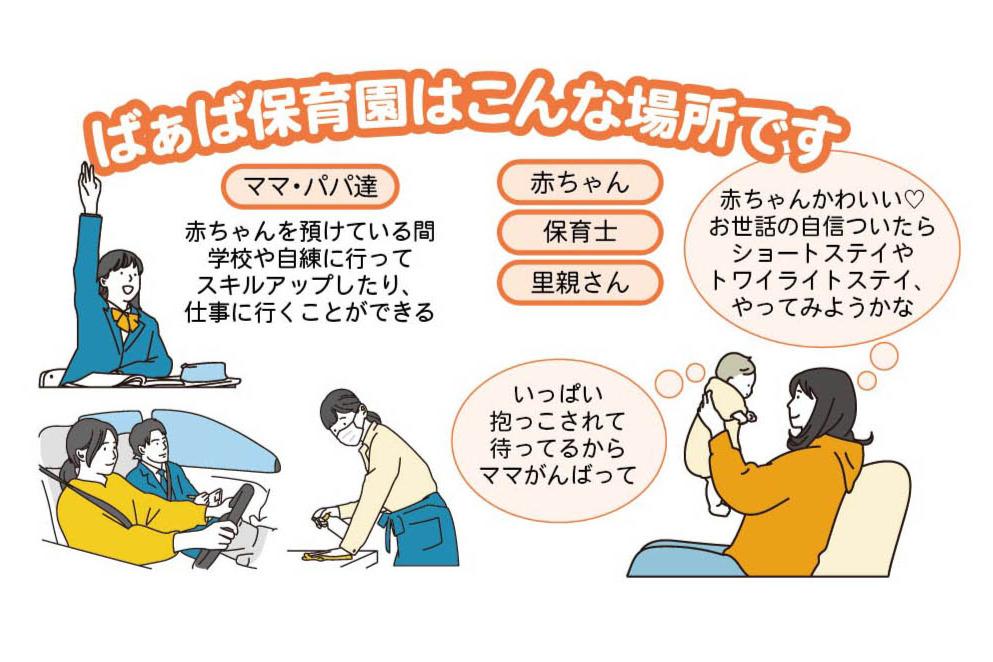 ばぁば保育園はこんな場所です

ママ・パパ達

赤ちゃんを預けている間
学校や自練に行って
スキルアップしたり、
仕事に行くことができる

赤ちゃん

保育士

里親さん

赤ちゃんかわいい♡
お世話の自信ついたら
ショートステイや
トワイライトステイ、
やってみようかな

いっぱい
抱っこされて
待ってるから
ママがんばって